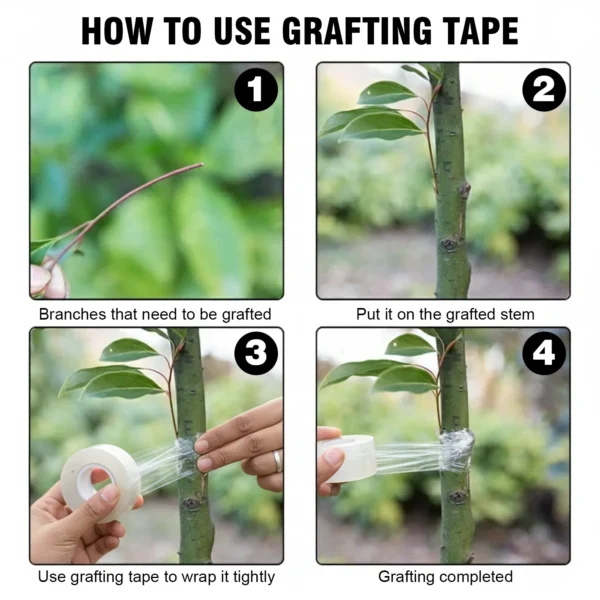 HOW TO USE GRAFTING TAPE

1

Branches that need to be grafted

2

Put it on the grafted stem

3

Use grafting tape to wrap it tightly

4

Grafting completed