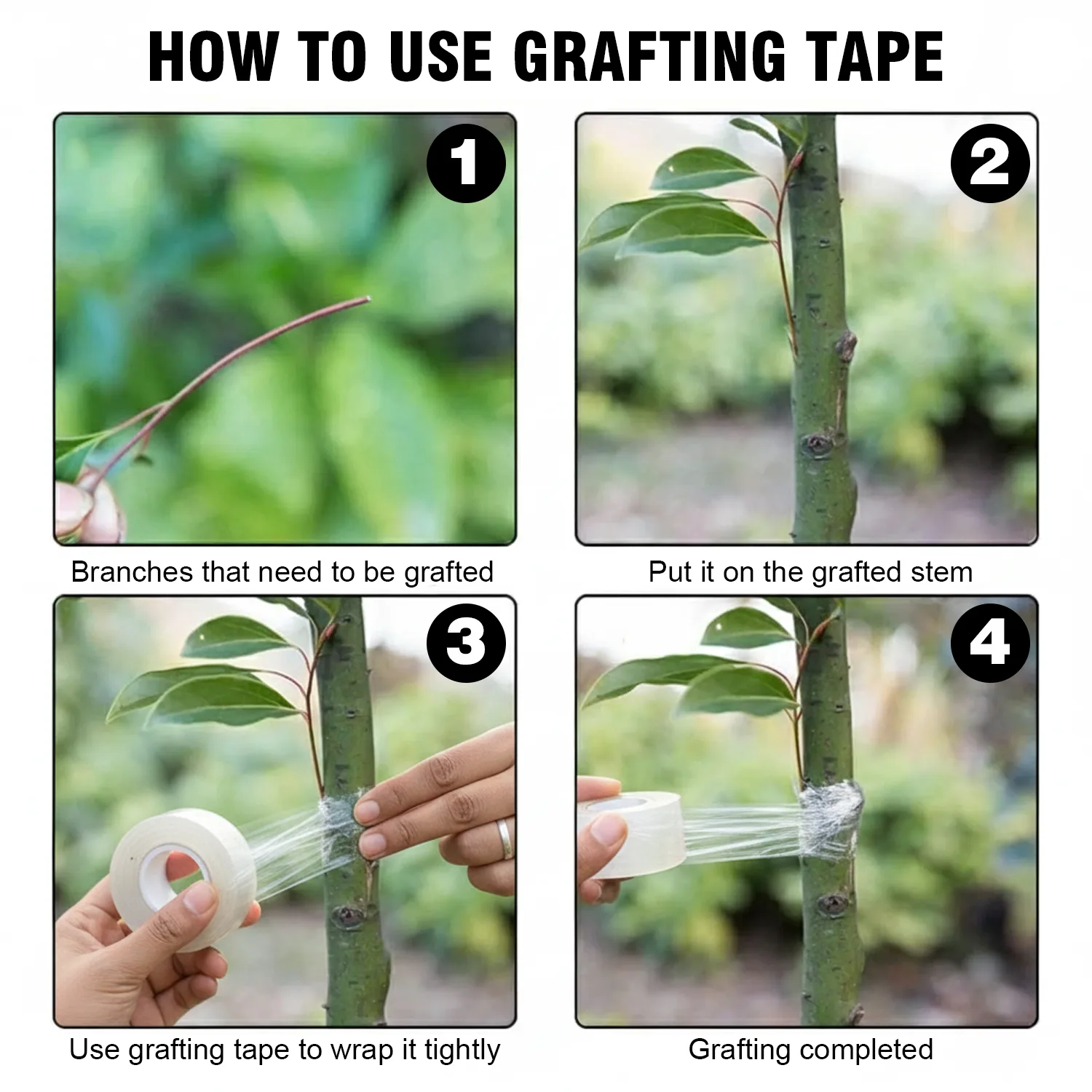 HOW TO USE GRAFTING TAPE

1

Branches that need to be grafted

2

Put it on the grafted stem

3

Use grafting tape to wrap it tightly

4

Grafting completed